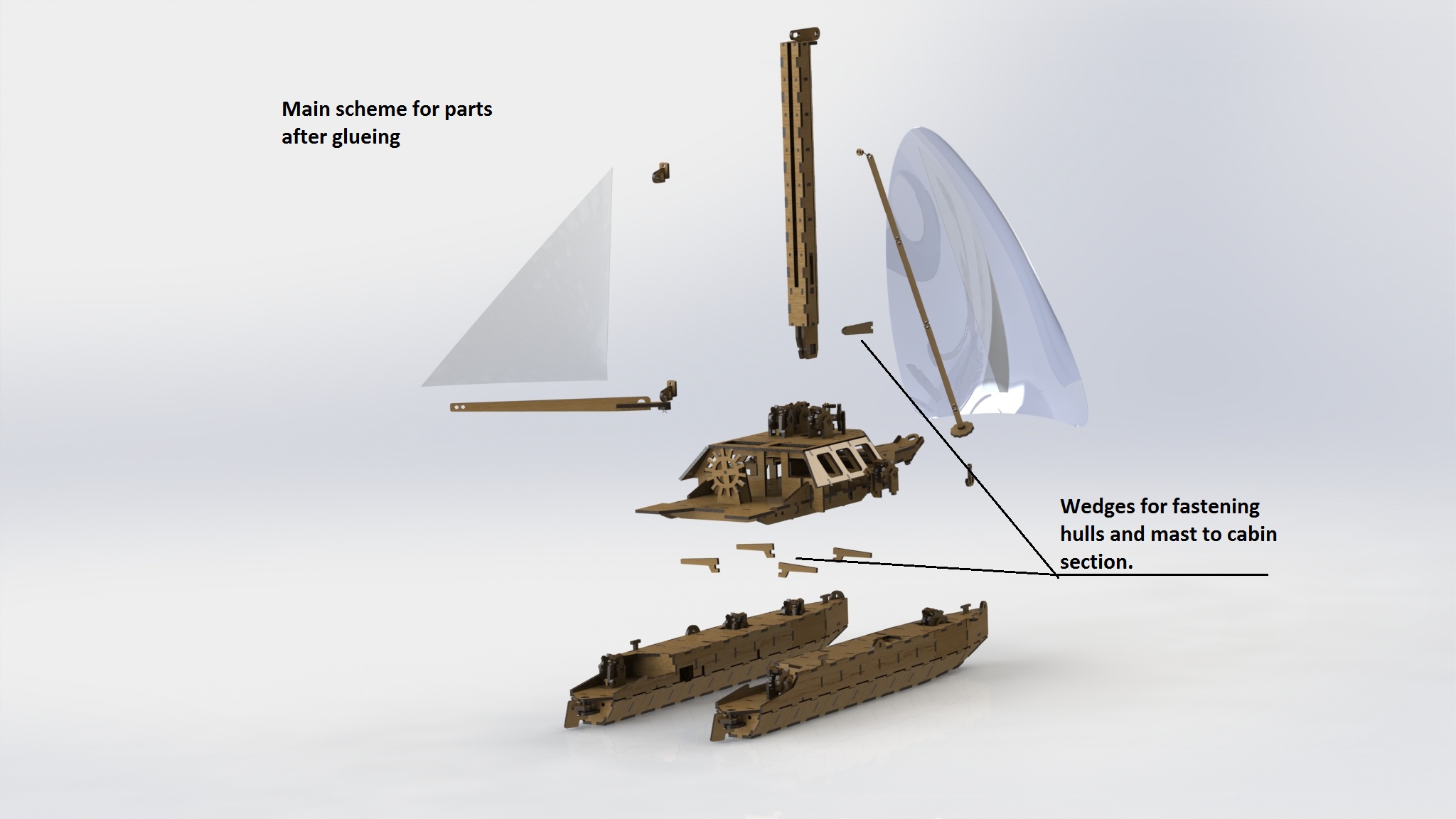 Main scheme for parts after glueing

Wedges for fastening hulls and mast to cabin section.