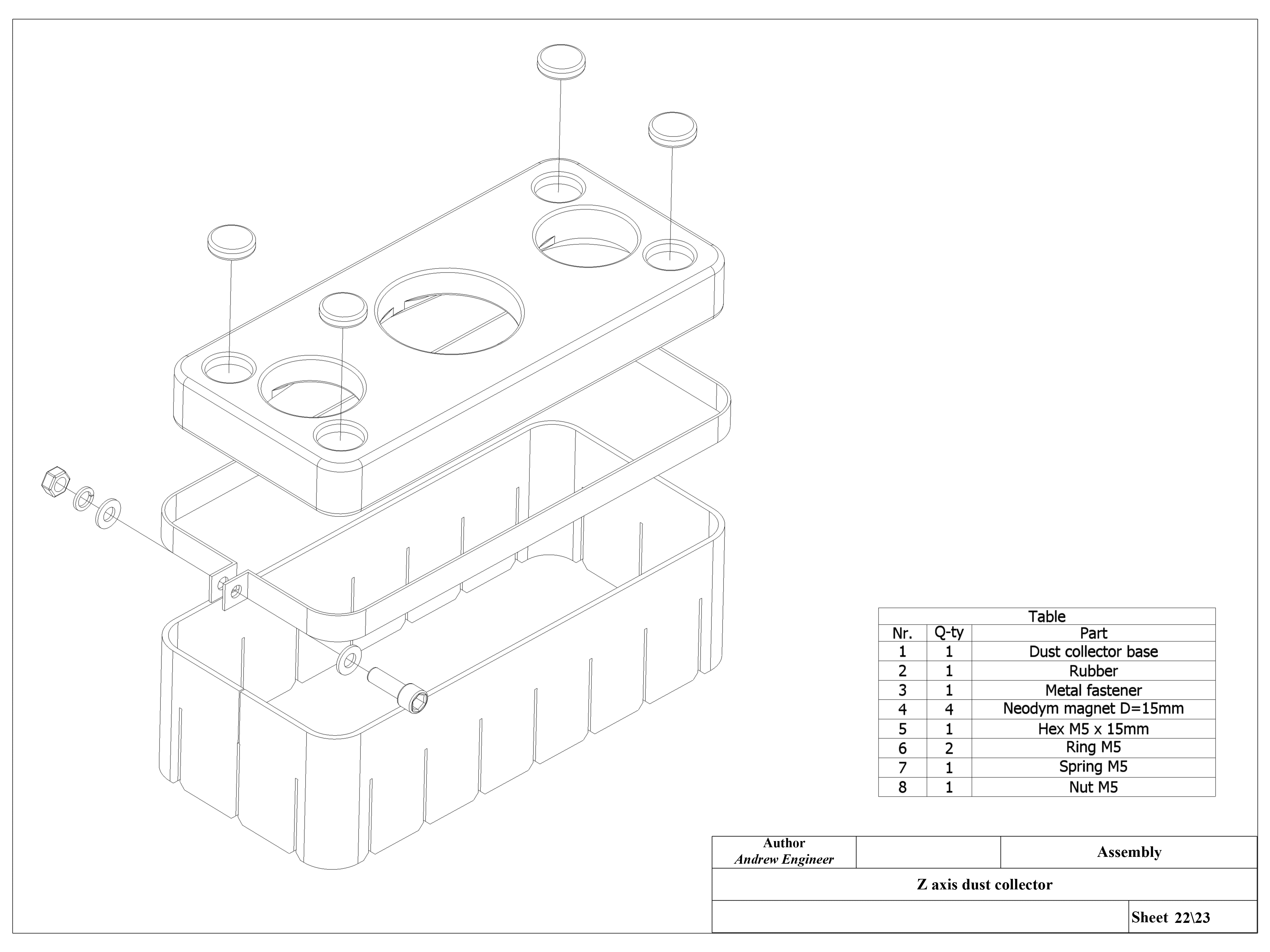 Table

| Nr. | Q-ty | Part |
|---|---|---|
| 1 | 1 | Dust collector base |
| 2 | 1 | Rubber |
| 3 | 1 | Metal fastener |
| 4 | 4 | Neodym magnet D=15mm |
| 5 | 1 | Hex M5 x 15mm |
| 6 | 2 | Ring M5 |
| 7 | 1 | Spring M5 |
| 8 | 1 | Nut M5 |

Author
Andrew Engineer

Assembly

Z axis dust collector

Sheet 22\23