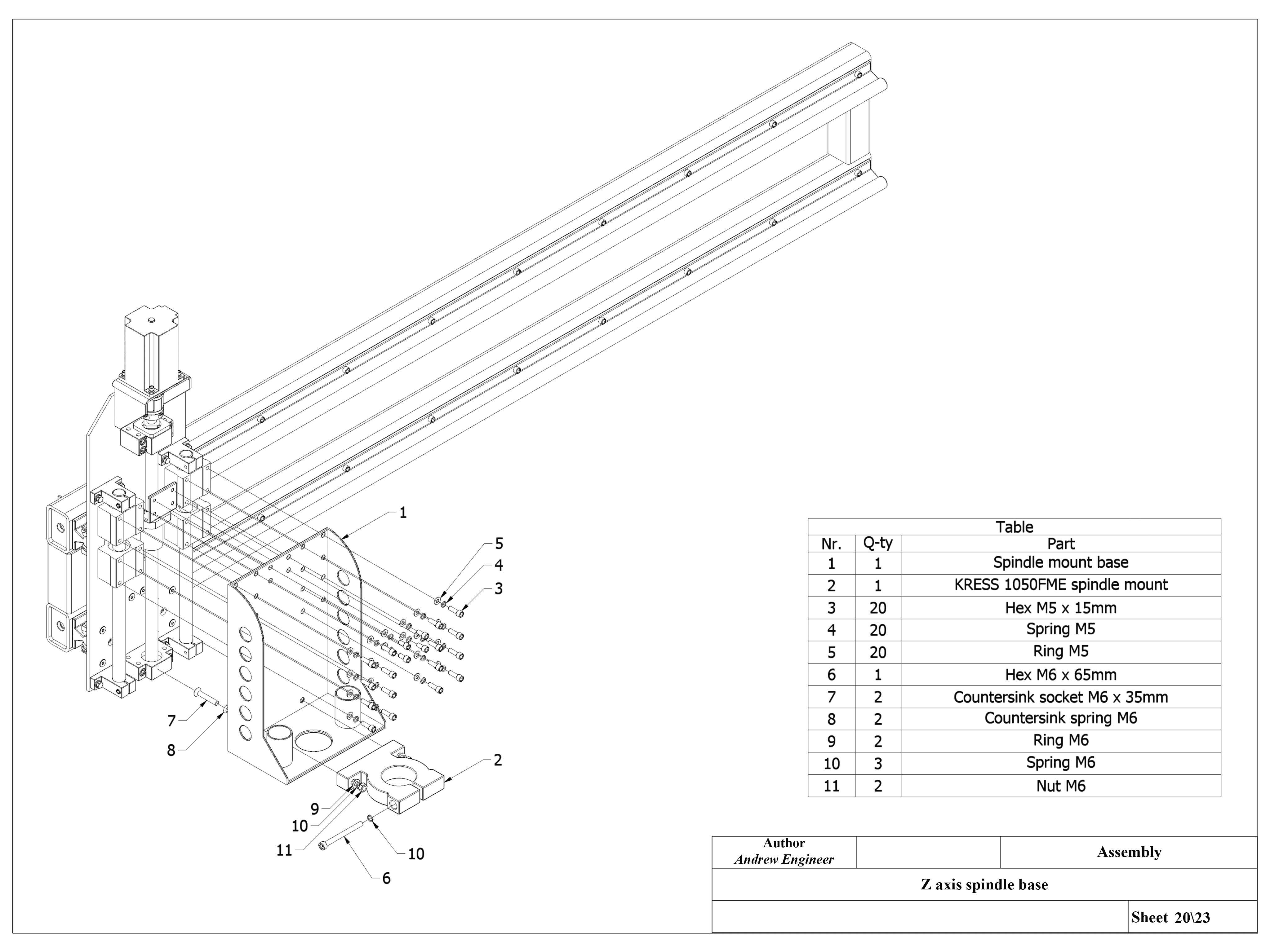 1
5
4
3
7
8
2
9
10
11
10
6

Table

| Nr. | Q-ty | Part |
|---|---|---|
| 1 | 1 | Spindle mount base |
| 2 | 1 | KRESS 1050FME spindle mount |
| 3 | 20 | Hex M5 x 15mm |
| 4 | 20 | Spring M5 |
| 5 | 20 | Ring M5 |
| 6 | 1 | Hex M6 x 65mm |
| 7 | 2 | Countersink socket M6 x 35mm |
| 8 | 2 | Countersink spring M6 |
| 9 | 2 | Ring M6 |
| 10 | 3 | Spring M6 |
| 11 | 2 | Nut M6 |

Author
Andrew Engineer

Assembly

Z axis spindle base

Sheet 20\23