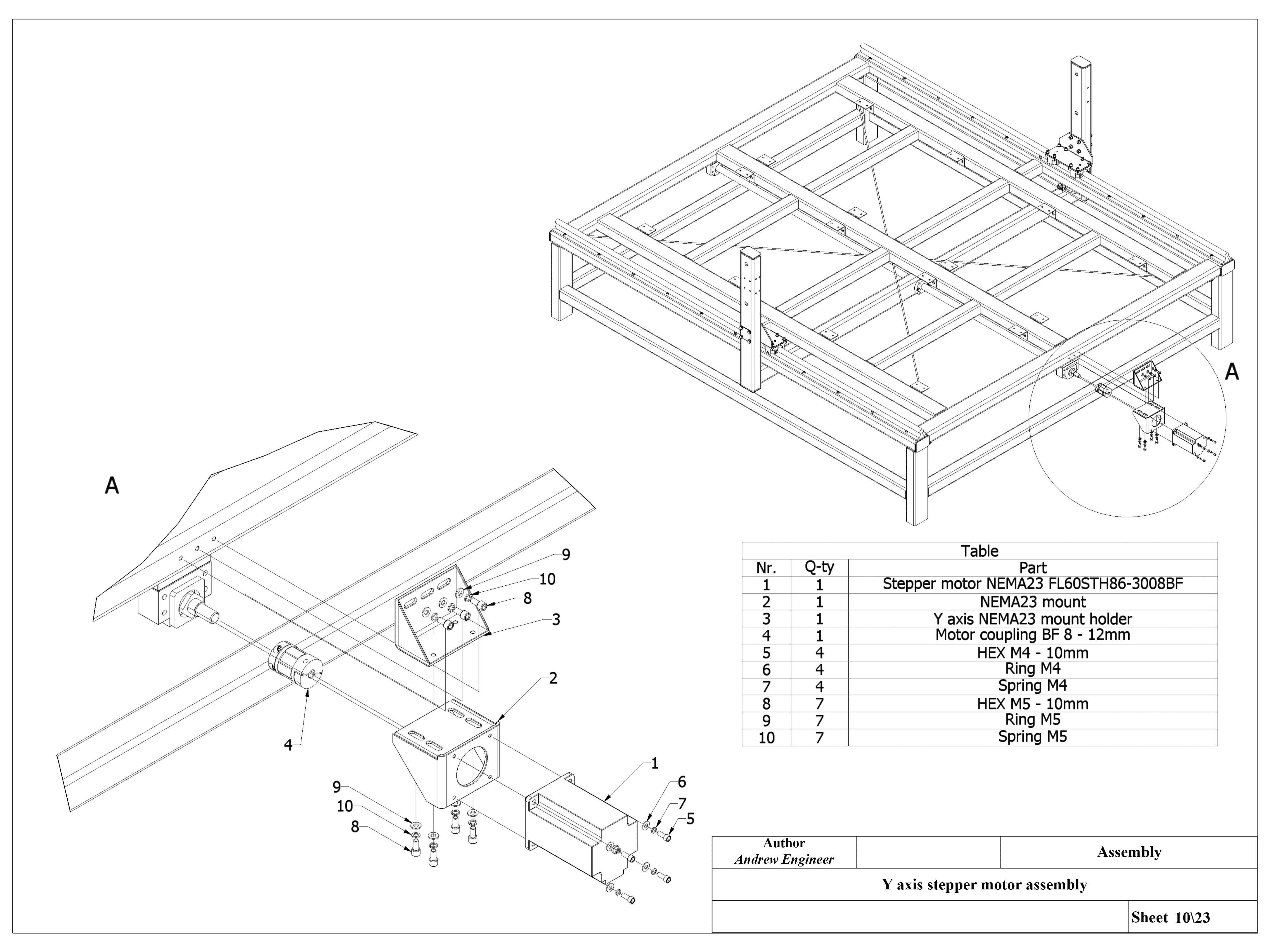 A

A

9
10
8
3
2
4
1
6
7
5
9
10
8

Table

| Nr. | Q-ty | Part |
|---|---|---|
| 1 | 1 | Stepper motor NEMA23 FL60STH86-3008BF |
| 2 | 1 | NEMA23 mount |
| 3 | 1 | Y axis NEMA23 mount holder |
| 4 | 1 | Motor coupling BF 8 - 12mm |
| 5 | 4 | HEX M4 - 10mm |
| 6 | 4 | Ring M4 |
| 7 | 4 | Spring M4 |
| 8 | 7 | HEX M5 - 10mm |
| 9 | 7 | Ring M5 |
| 10 | 7 | Spring M5 |

Author
Andrew Engineer

Assembly

Y axis stepper motor assembly

Sheet 10\23