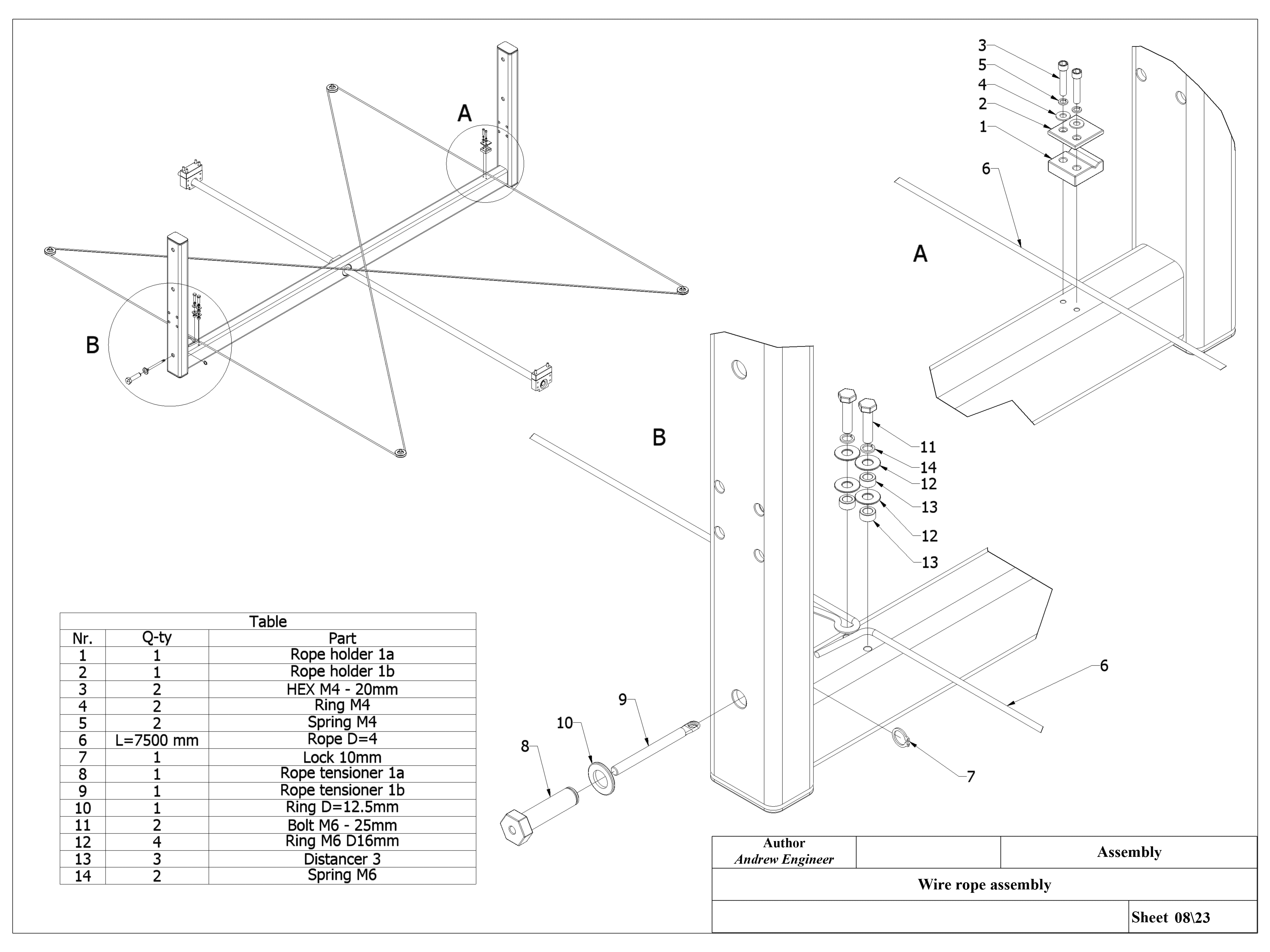 A

B

3
5
4
2
1
6

A

B

11
14
12
13
12
13

6

9
10
8

7

Table

| Nr. | Q-ty | Part |
|---|---|---|
| 1 | 1 | Rope holder 1a |
| 2 | 1 | Rope holder 1b |
| 3 | 2 | HEX M4 - 20mm |
| 4 | 2 | Ring M4 |
| 5 | 2 | Spring M4 |
| 6 | L=7500 mm | Rope D=4 |
| 7 | 1 | Lock 10mm |
| 8 | 1 | Rope tensioner 1a |
| 9 | 1 | Rope tensioner 1b |
| 10 | 1 | Ring D=12.5mm |
| 11 | 2 | Bolt M6 - 25mm |
| 12 | 4 | Ring M6 D16mm |
| 13 | 3 | Distancer 3 |
| 14 | 2 | Spring M6 |

Author
Andrew Engineer

Assembly

Wire rope assembly

Sheet 08\23