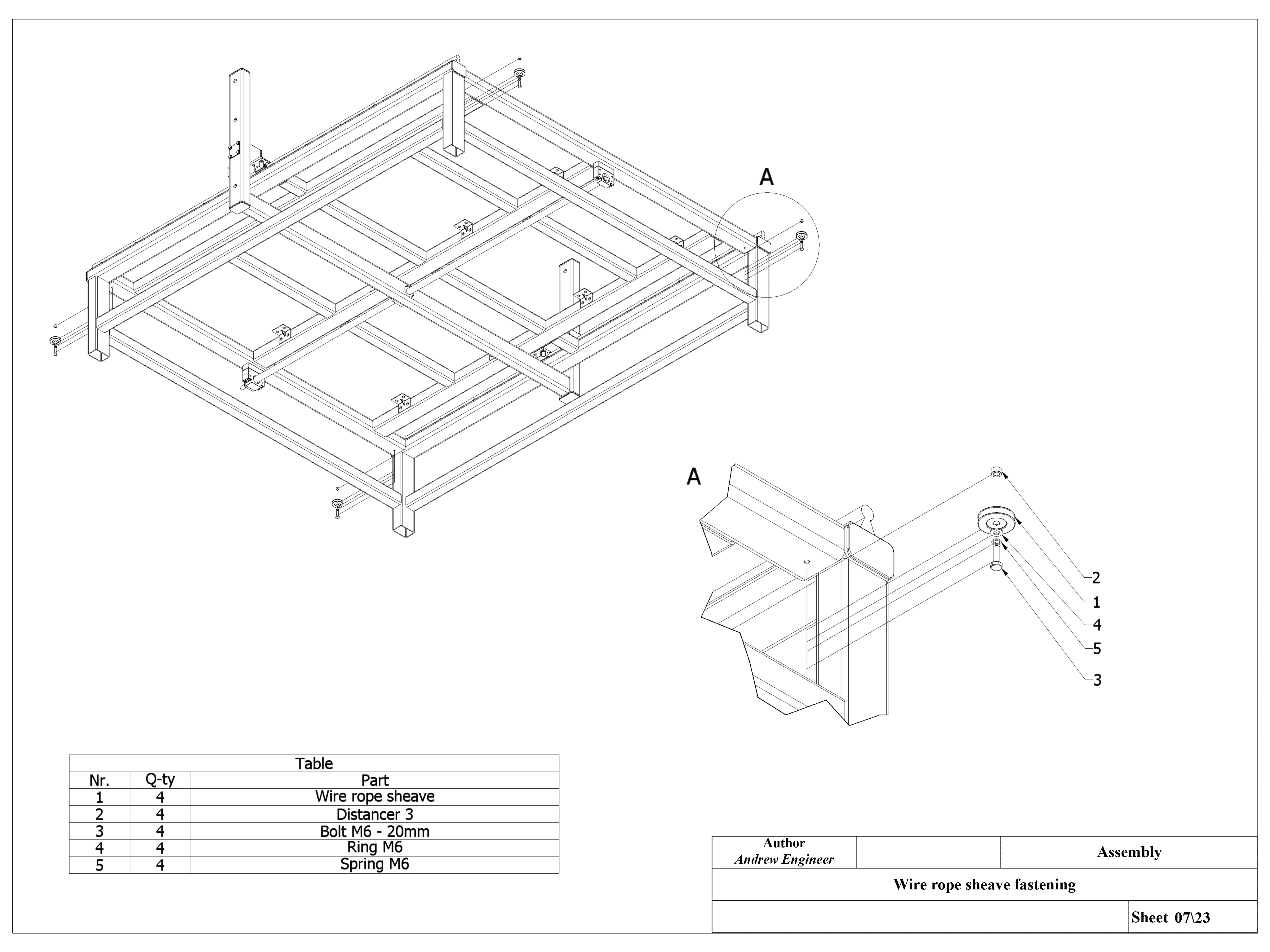 A

A

2
1
4
5
3

Table

| Nr. | Q-ty | Part |
|---|---|---|
| 1 | 4 | Wire rope sheave |
| 2 | 4 | Distancer 3 |
| 3 | 4 | Bolt M6 - 20mm |
| 4 | 4 | Ring M6 |
| 5 | 4 | Spring M6 |

Author
Andrew Engineer

Assembly

Wire rope sheave fastening

Sheet 07\23