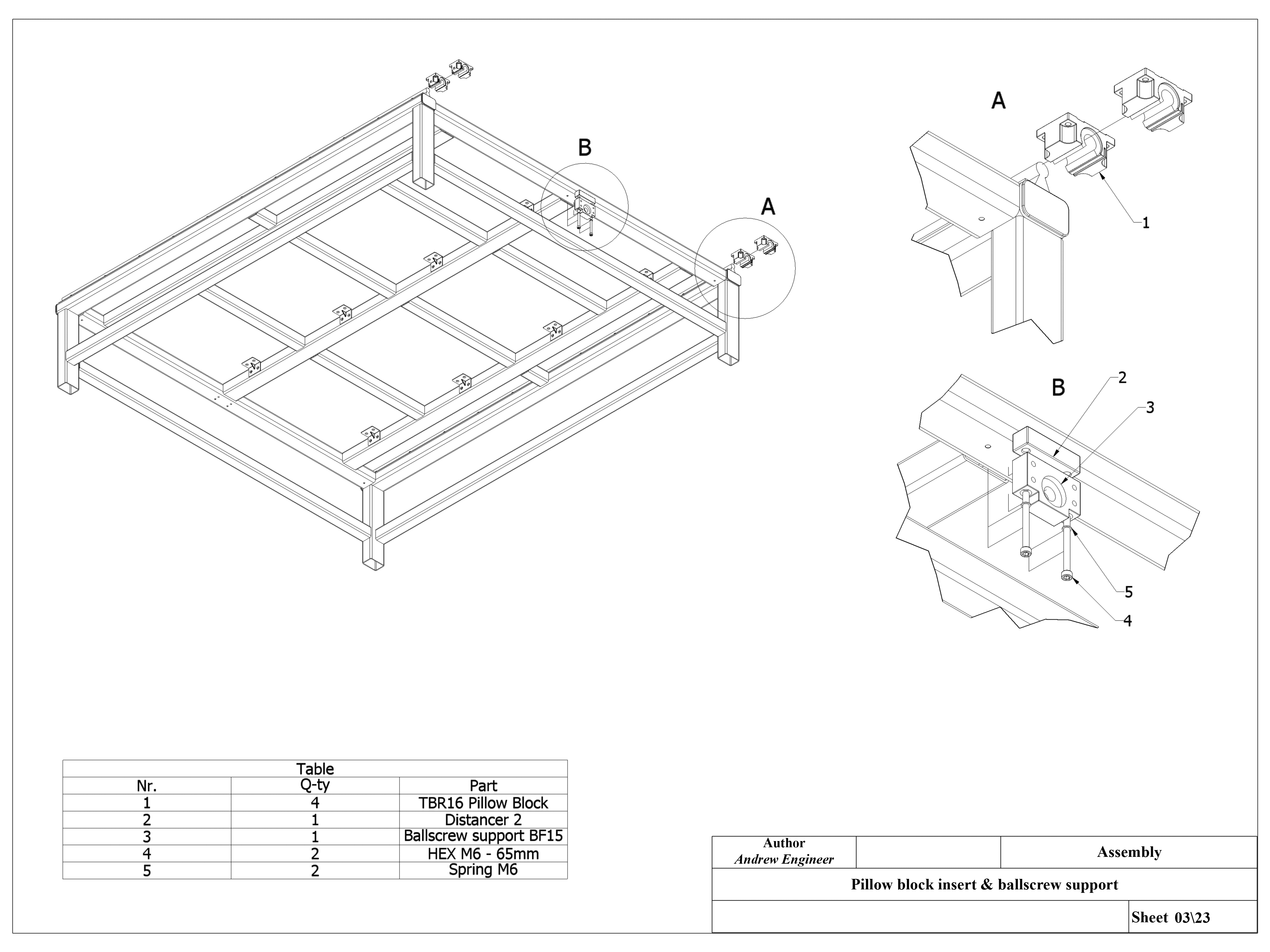 B

A

A

1

B

2

3

5

4

Table

| Nr. | Q-ty | Part |
|---|---|---|
| 1 | 4 | TBR16 Pillow Block |
| 2 | 1 | Distancer 2 |
| 3 | 1 | Ballscrew support BF15 |
| 4 | 2 | HEX M6 - 65mm |
| 5 | 2 | Spring M6 |

Author
Andrew Engineer

Assembly

Pillow block insert & ballscrew support

Sheet 03\23